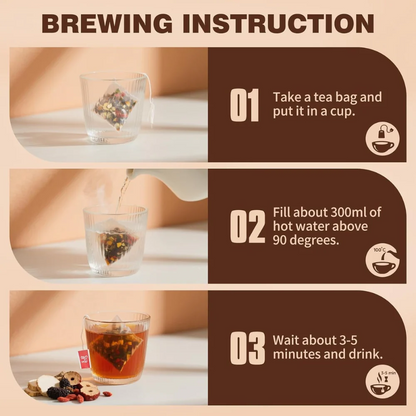 BREWING INSTRUCTION

01 Take a tea bag and put it in a cup.

02 Fill about 300ml of hot water above 90 degrees.

100°C

03 Wait about 3-5 minutes and drink.

3-5 min